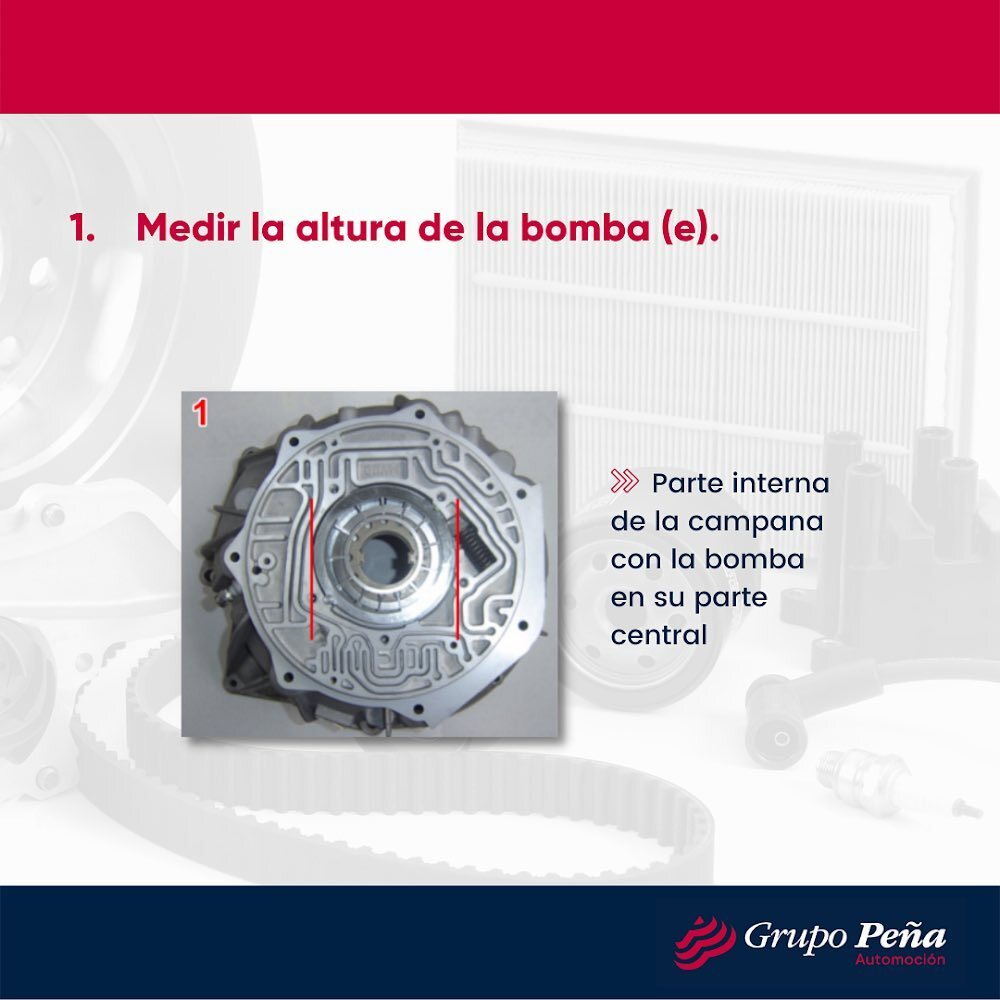 1. Medir la altura de la bomba (e).

1

Parte interna de la campana con la bomba en su parte central

Grupo Peña
Automoción