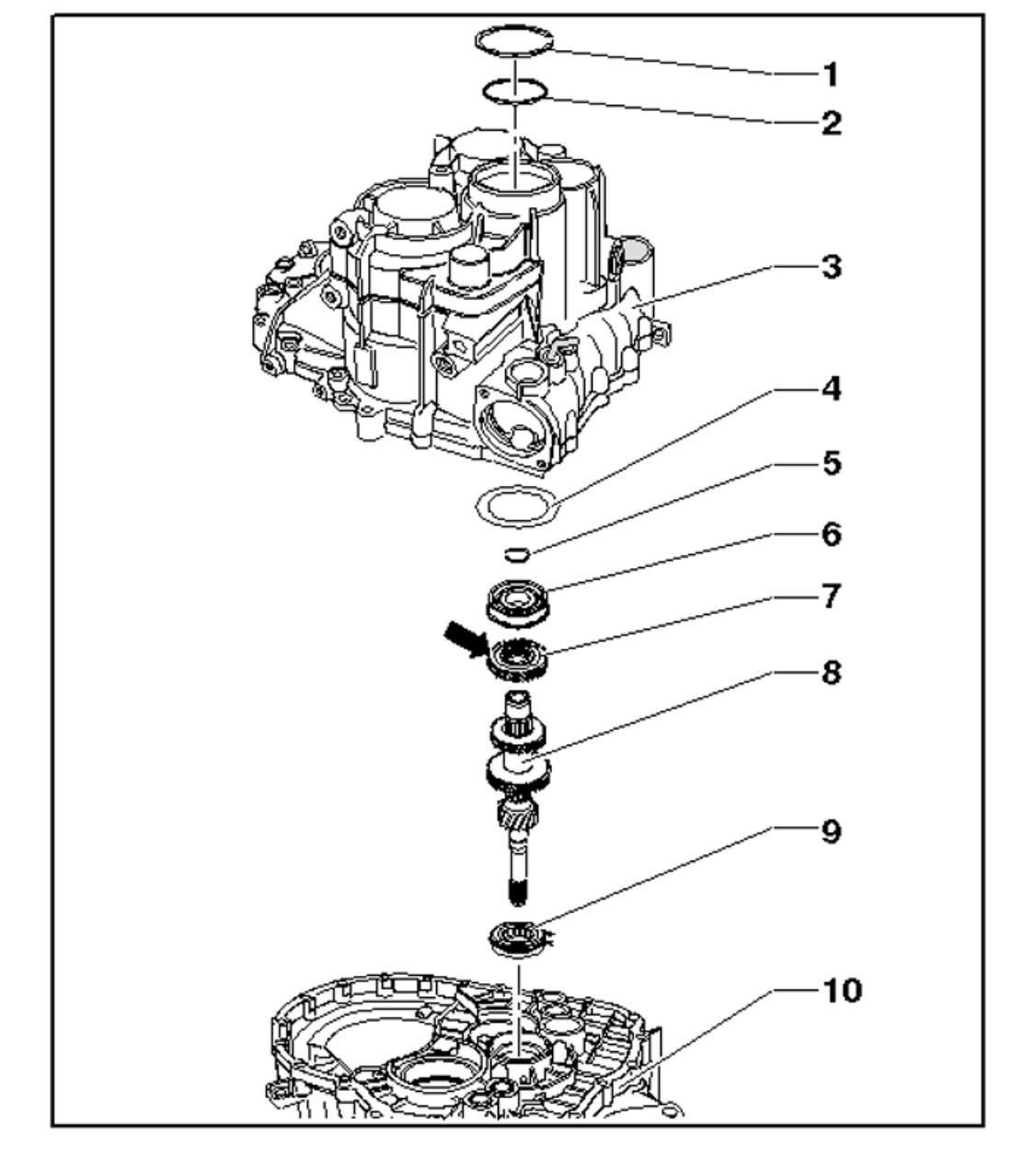 1
2
3
4
5
6
7
8
9
10