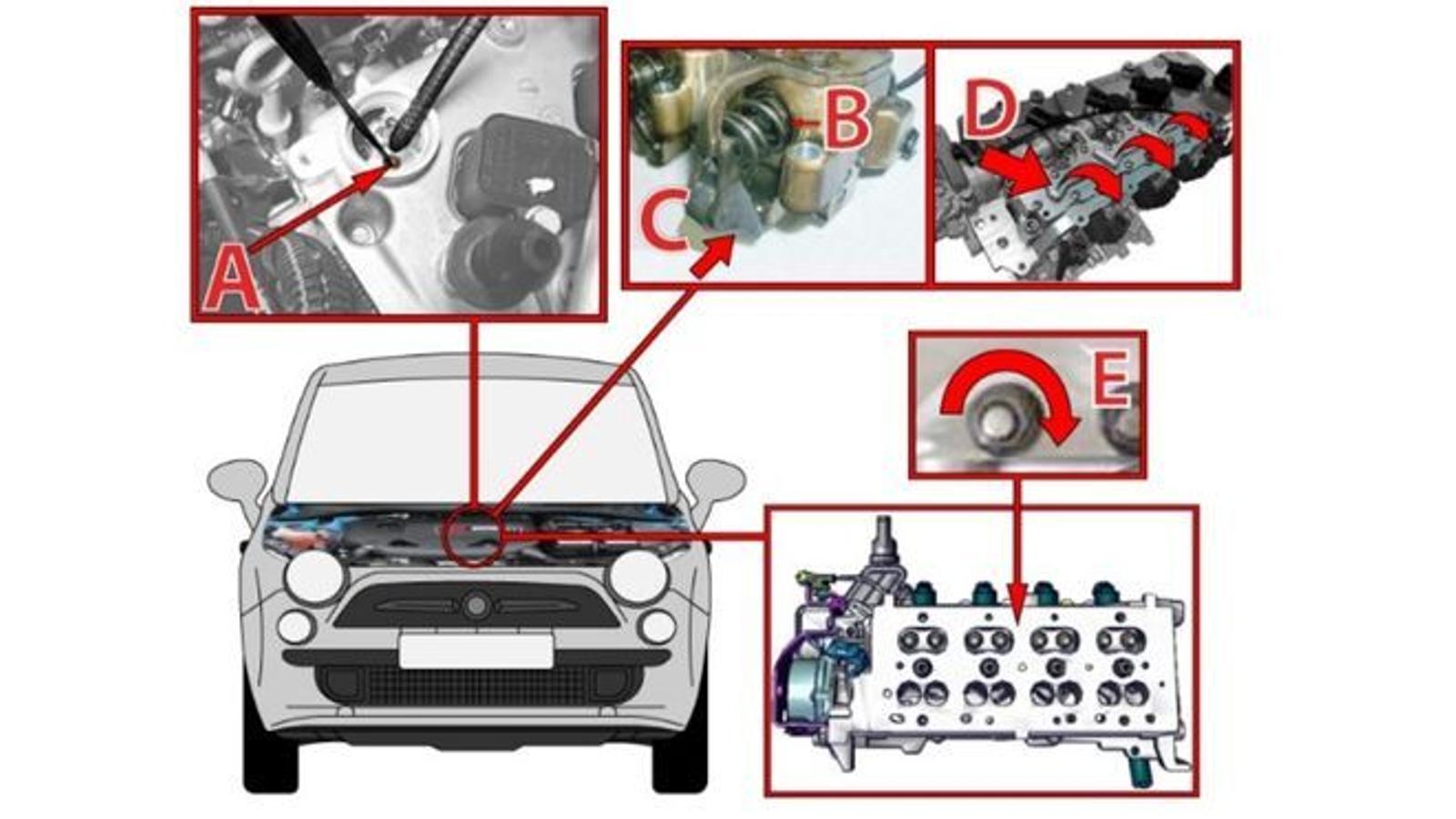 A
B
C
D
E