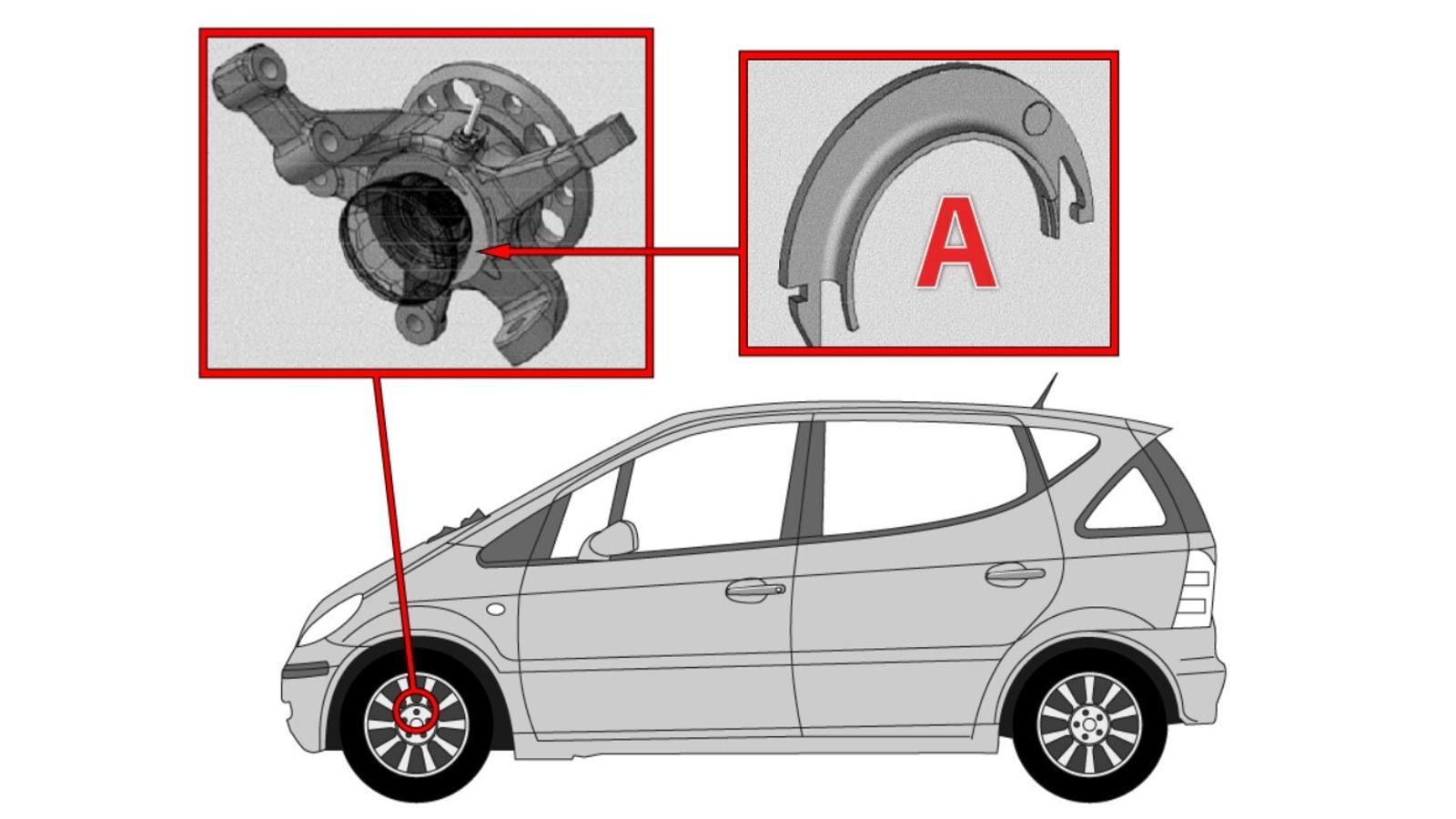 A