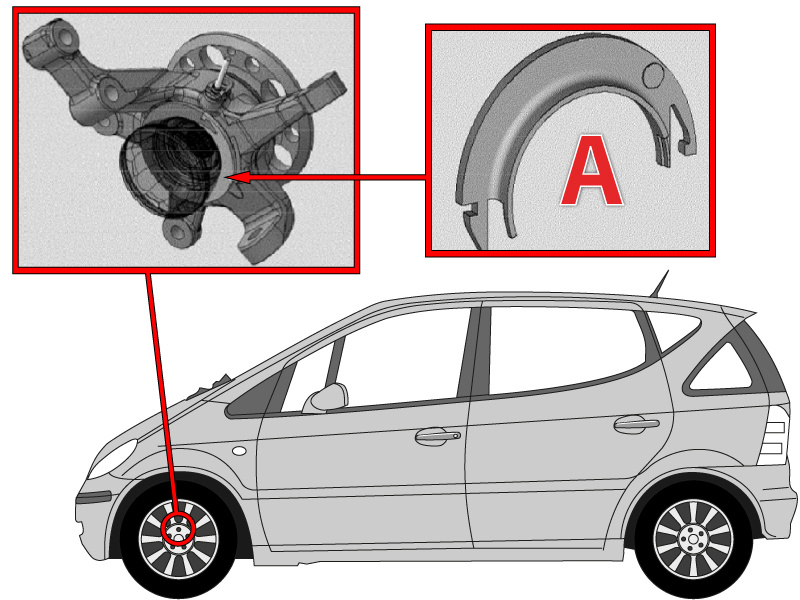 A